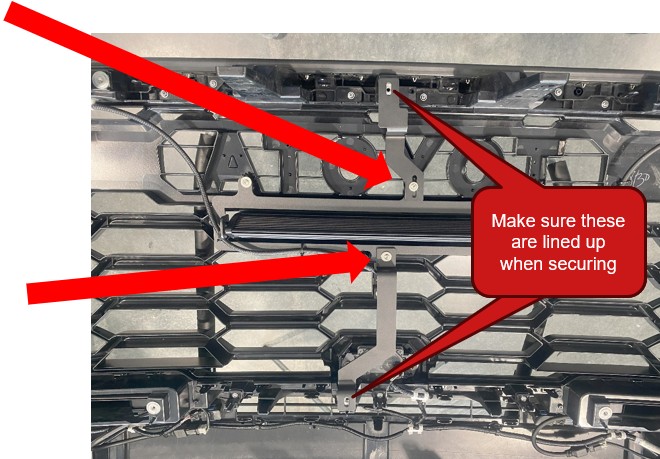 Make sure these are lined up when securing