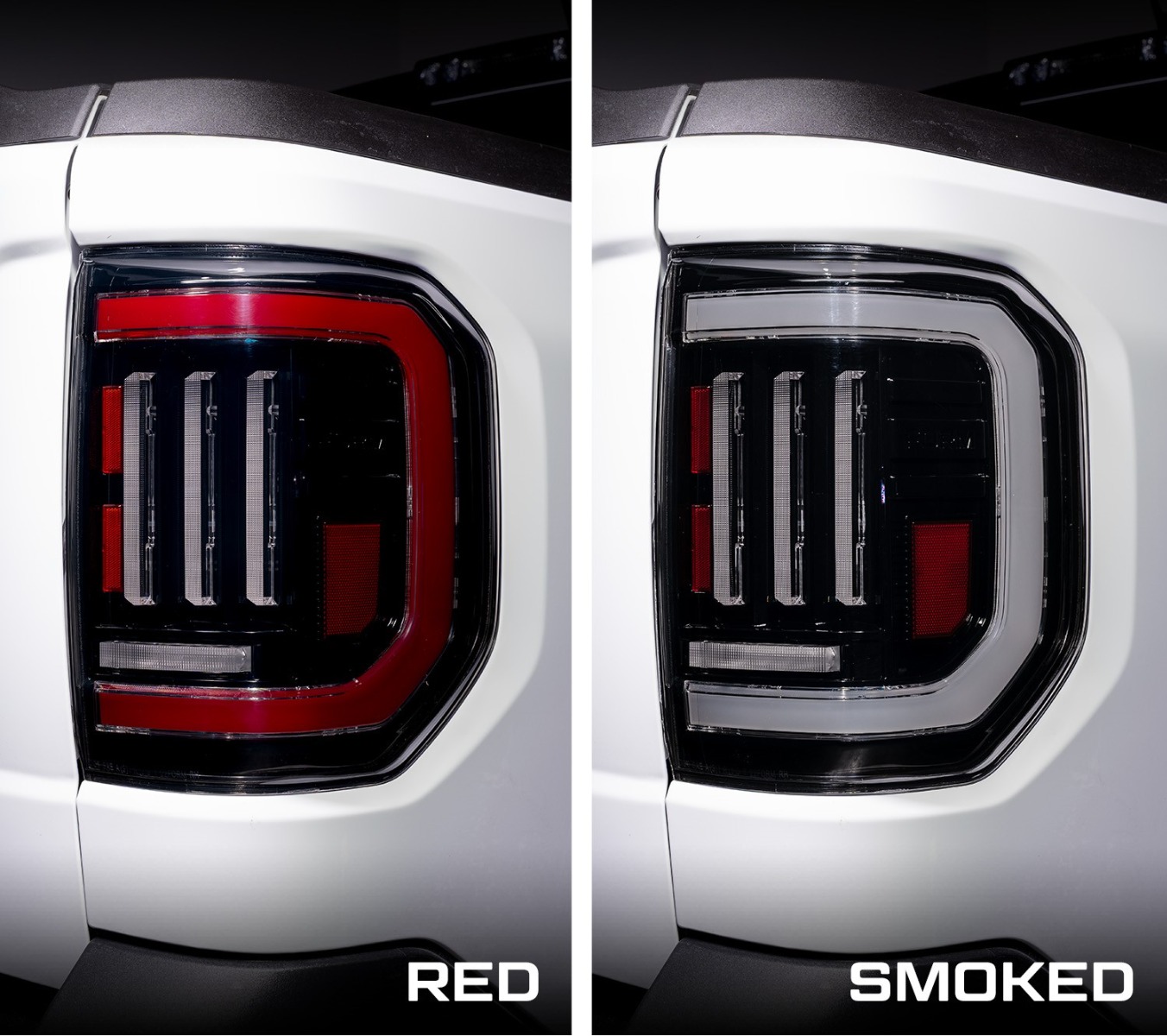 RED

SMOKED