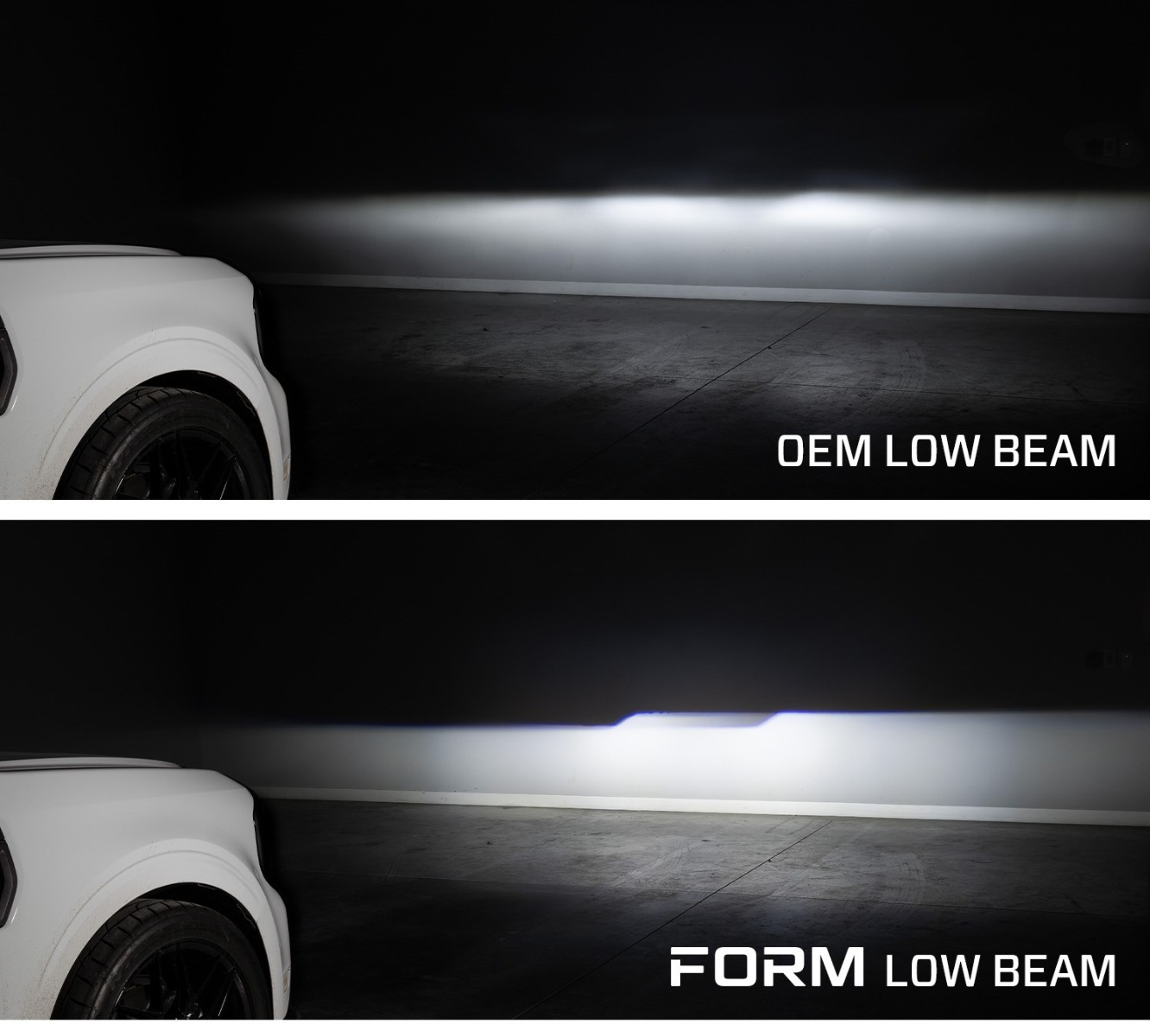 OEM LOW BEAM

FORM LOW BEAM