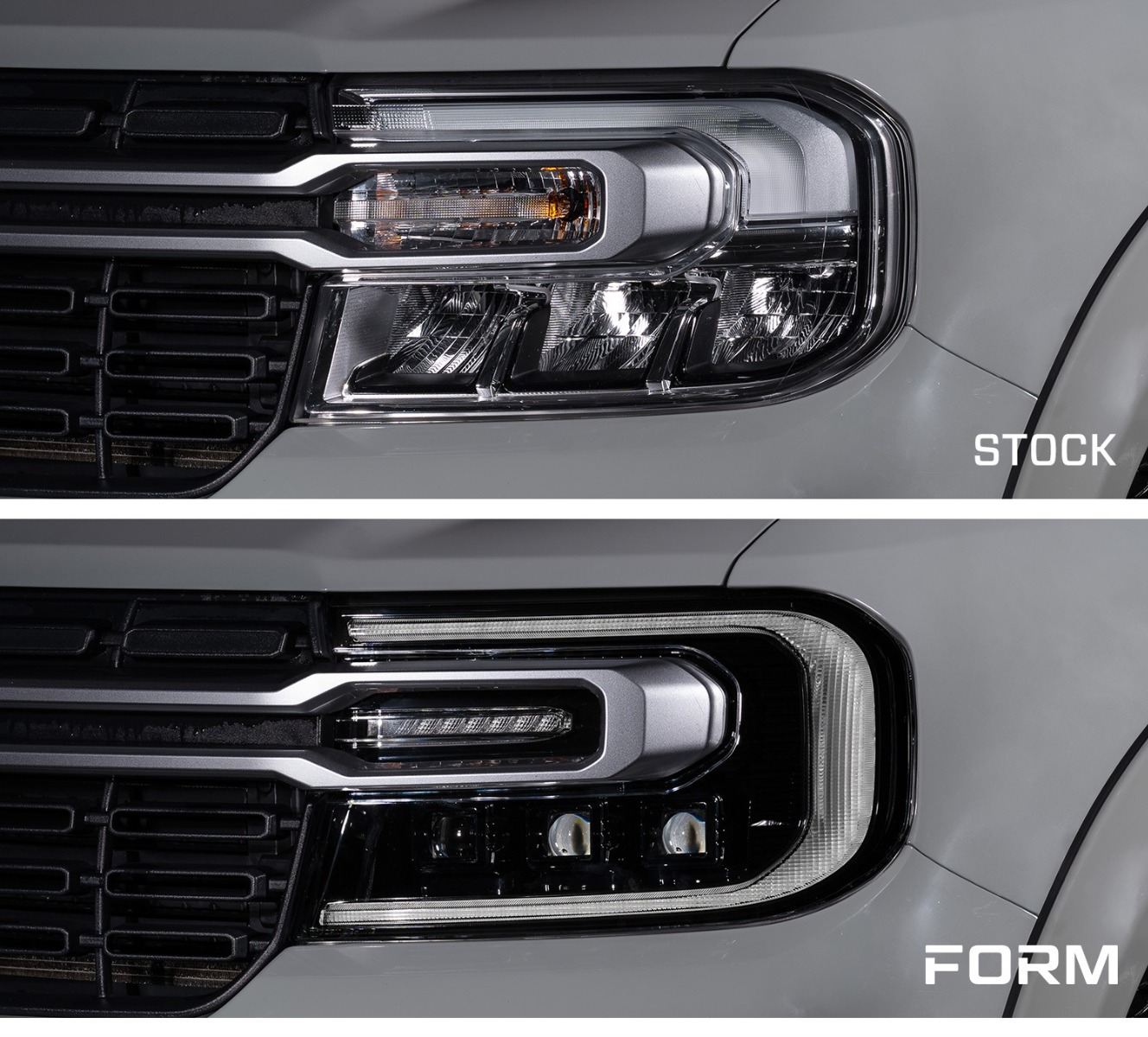 STOCK

FORM